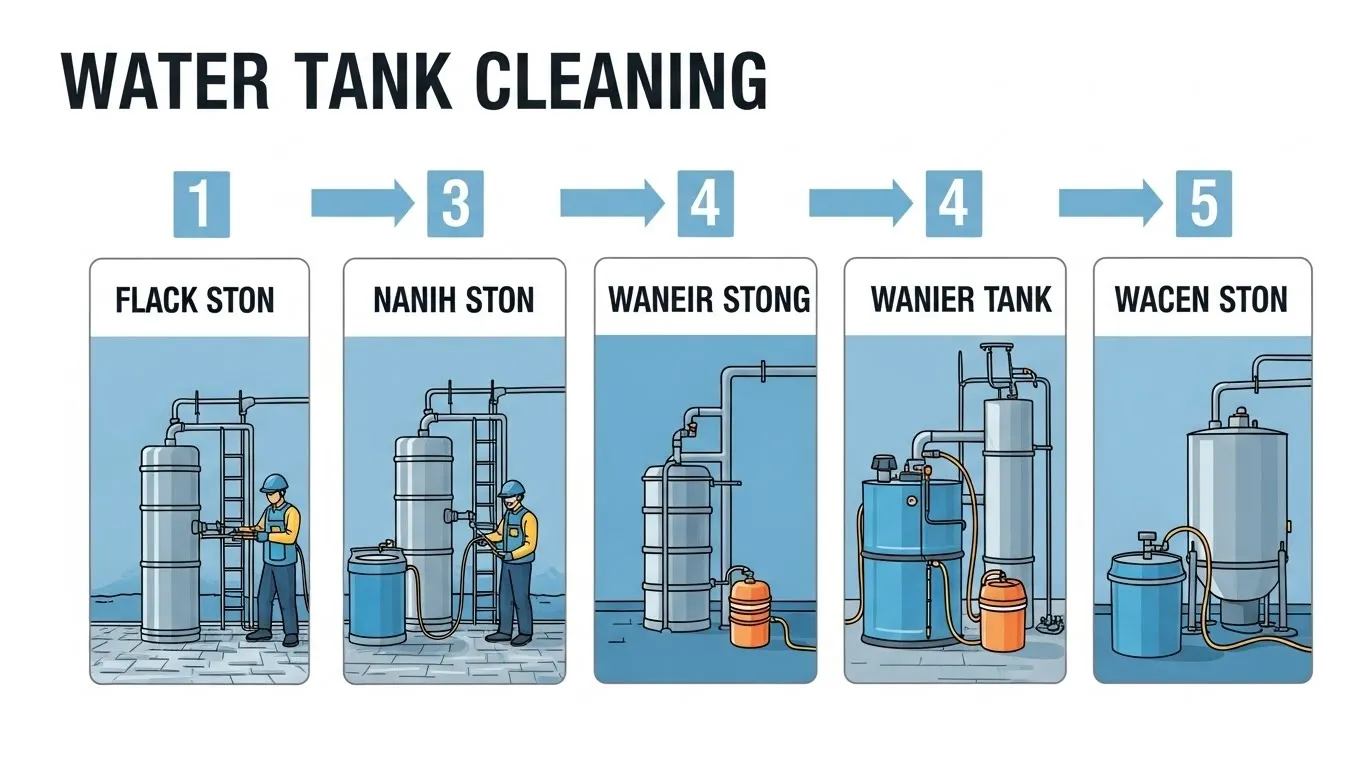 WATER TANK CLEANING

1

3

4

4

5

FLACK STON

NANIH STON

WANEIR STONG

WANIER TANK

WACEN STON